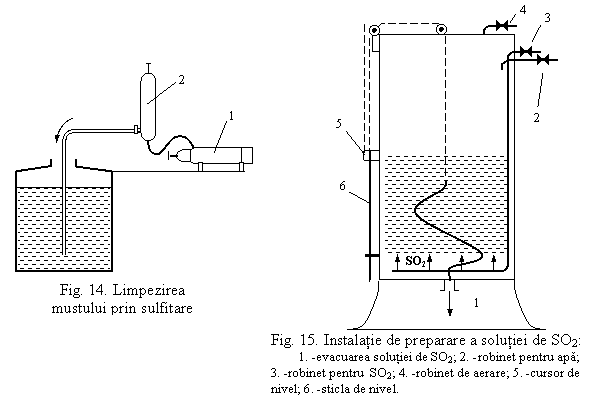 2

1

Fig. 14. Limpezirea mustului prin sulfitare

4

3

2

5

6

$SO_2$

1

Fig. 15. Instalație de preparare a soluției de $SO_2$:
1. -evacuarea soluției de $SO_2$; 2. -robinet pentru apă; 3. -robinet pentru $SO_2$; 4. -robinet de aerare; 5. -cursor de nivel; 6. -sticla de nivel.