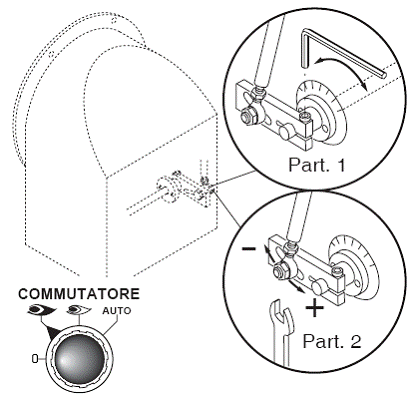 Part. 1

-

+

Part. 2

COMMUTATORE

AUTO

0