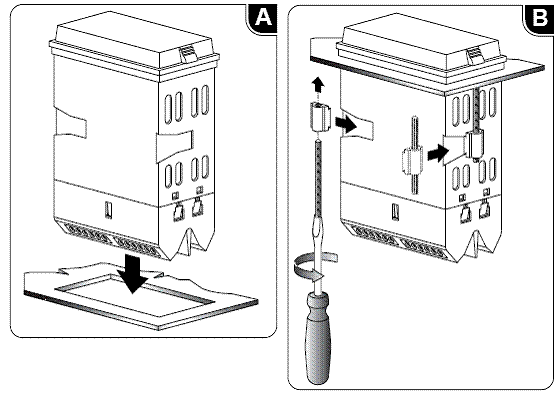 A

B