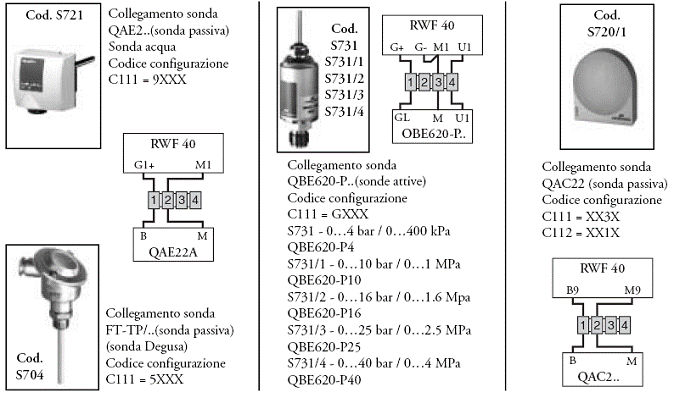 Cod. S721

Collegamento sonda QAE2..(sonda passiva) Sonda acqua Codice configurazione C111 = 9XXX

RWF 40
G1+ M1
1 2 3 4
B M
QAE22A

Cod. S704

Collegamento sonda FT-TP/..(sonda passiva) (sonda Degusa) Codice configurazione C111 = 5XXX

Cod. S731 S731/1 S731/2 S731/3 S731/4

RWF 40
G+ G- M1 U1
1 2 3 4
GL M U1
OBE620-P..

Collegamento sonda QBE620-P..(sonde attive) Codice configurazione C111 = GXXX
S731 - 0…4 bar / 0…400 kPa
QBE620-P4
S731/1 - 0…10 bar / 0…1 MPa
QBE620-P10
S731/2 - 0…16 bar / 0…1.6 Mpa
QBE620-P16
S731/3 - 0…25 bar / 0…2.5 MPa
QBE620-P25
S731/4 - 0…40 bar / 0…4 MPa
QBE620-P40

Cod. S720/1

Collegamento sonda QAC22 (sonda passiva) Codice configurazione C111 = XX3X C112 = XX1X

RWF 40
B9 M9
1 2 3 4
B M
QAC2..