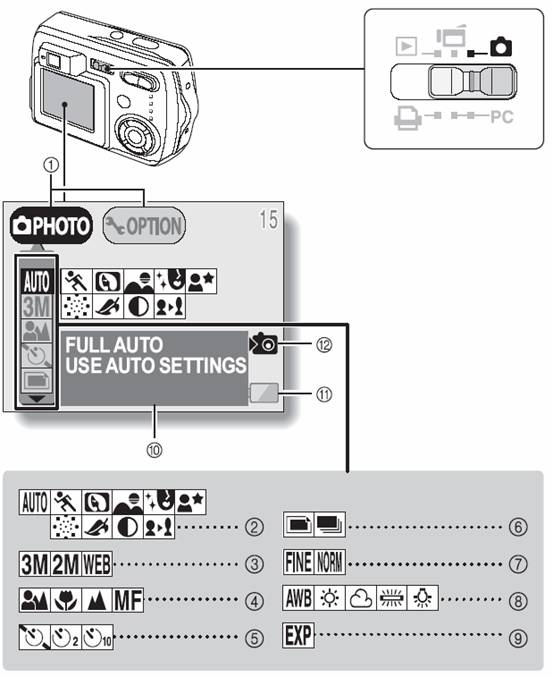 PC

①

PHOTO OPTION 15

AUTO
3M

FULL AUTO
USE AUTO SETTINGS

⑫

⑪

⑩

AUTO ②

3M 2M WEB ③

MF ④

2 10 ⑤

⑥

FINE NORM ⑦

AWB ⑧

EXP ⑨