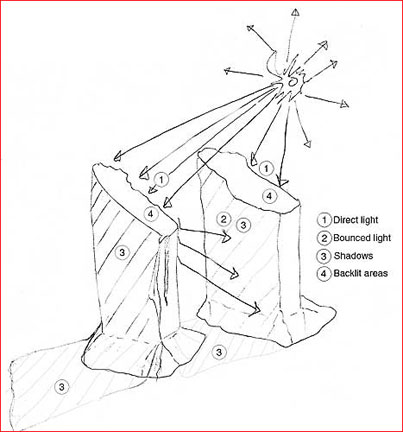 1
1
4
4
2
3
3
3
3

1 Direct light
2 Bounced light
3 Shadows
4 Backlit areas