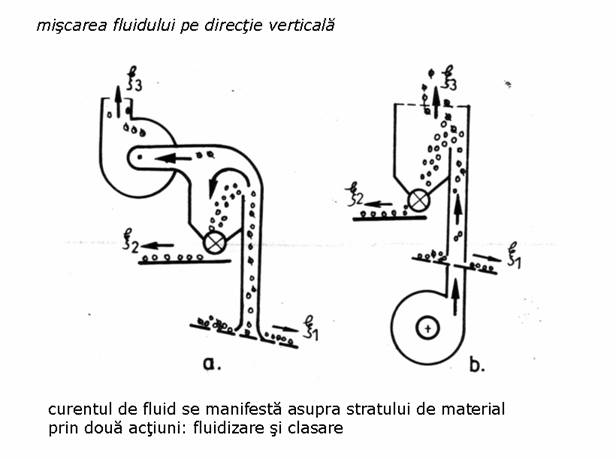 mişcarea fluidului pe direcţie verticală

$\xi_3$

$\xi_2$

$\xi_1$

a.

$\xi_3$

$\xi_2$

$\xi_1$

b.

curentul de fluid se manifestă asupra stratului de material prin două acţiuni: fluidizare şi clasare