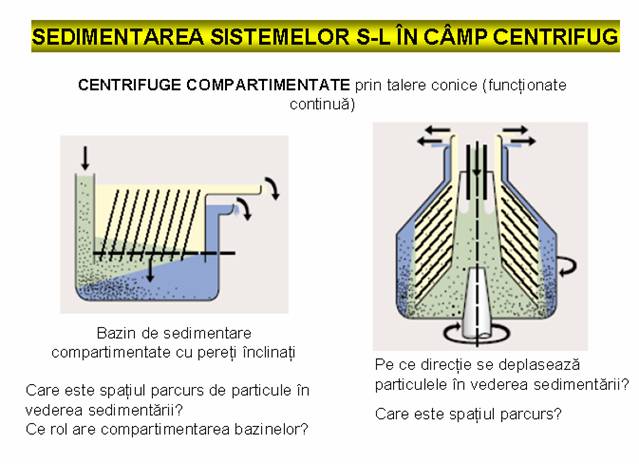 SEDIMENTAREA SISTEMELOR S-L ÎN CÂMP CENTRIFUG

CENTRIFUGE COMPARTIMENTATE prin talere conice (funcționate continuă)

Bazin de sedimentare compartimentate cu pereți înclinați

Care este spațiul parcurs de particule în vederea sedimentării?
Ce rol are compartimentarea bazinelor?

Pe ce direcție se deplasează particulele în vederea sedimentării?

Care este spațiul parcurs?