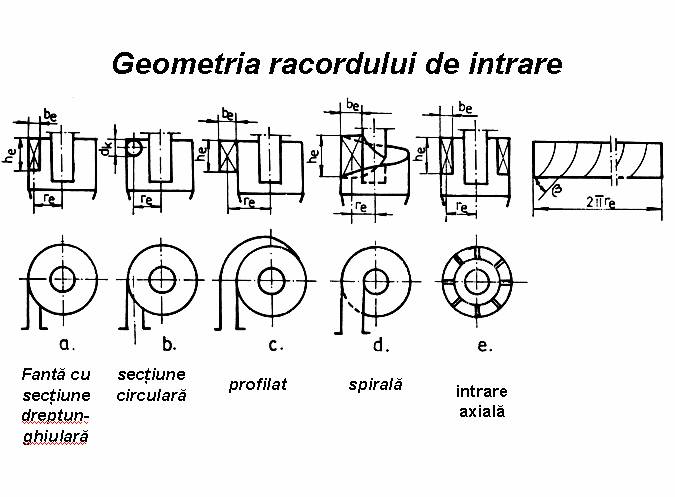 Geometria racordului de intrare

$b_e$ $h_e$ $r_e$

$d_k$ $r_e$

$b_e$ $h_e$ $r_e$

$b_e$ $h_e$ $r_e$

$b_e$ $h_e$ $r_e$

$\beta$ $2\pi r_e$

a.

b.

c.

d.

e.

Fantă cu secțiune dreptunghiulară

secțiune circulară

profilat

spirală

intrare axială