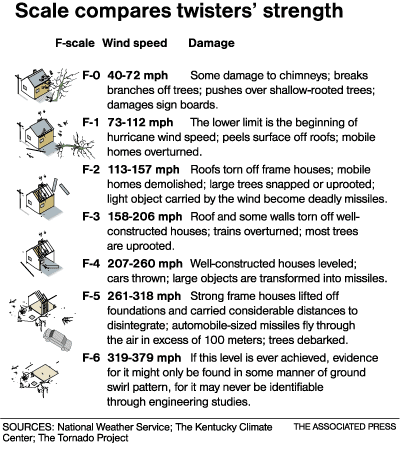 Scale compares twisters' strength

F-scale Wind speed Damage

F-0 40-72 mph Some damage to chimneys; breaks branches off trees; pushes over shallow-rooted trees; damages sign boards.

F-1 73-112 mph The lower limit is the beginning of hurricane wind speed; peels surface off roofs; mobile homes overturned.

F-2 113-157 mph Roofs torn off frame houses; mobile homes demolished; large trees snapped or uprooted; light object carried by the wind become deadly missiles.

F-3 158-206 mph Roof and some walls torn off well-constructed houses; trains overturned; most trees are uprooted.

F-4 207-260 mph Well-constructed houses leveled; cars thrown; large objects are transformed into missiles.

F-5 261-318 mph Strong frame houses lifted off foundations and carried considerable distances to disintegrate; automobile-sized missiles fly through the air in excess of 100 meters; trees debarked.

F-6 319-379 mph If this level is ever achieved, evidence for it might only be found in some manner of ground swirl pattern, for it may never be identifiable through engineering studies.

SOURCES: National Weather Service; The Kentucky Climate Center; The Tornado Project

THE ASSOCIATED PRESS