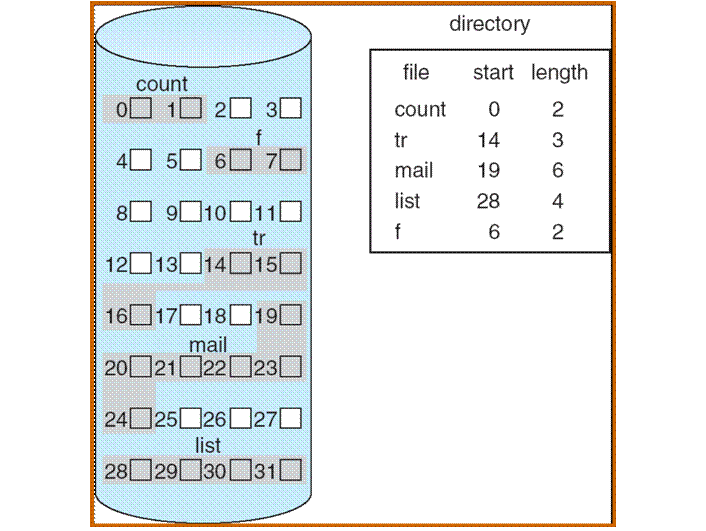 count
0 1 2 3
f
4 5 6 7
8 9 10 11
tr
12 13 14 15
16 17 18 19
mail
20 21 22 23
24 25 26 27
list
28 29 30 31

directory

| file | start | length |
|---|---|---|
| count | 0 | 2 |
| tr | 14 | 3 |
| mail | 19 | 6 |
| list | 28 | 4 |
| f | 6 | 2 |