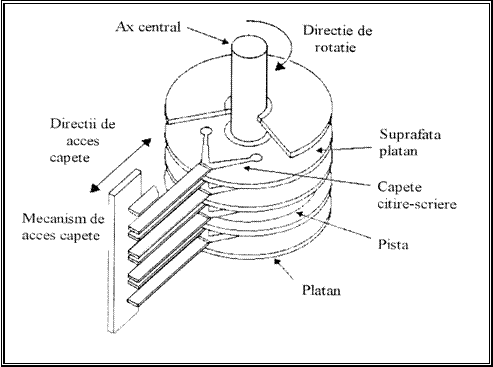 Ax central

Directie de rotatie

Directii de acces capete

Suprafata platan

Capete citire-scriere

Mecanism de acces capete

Pista

Platan