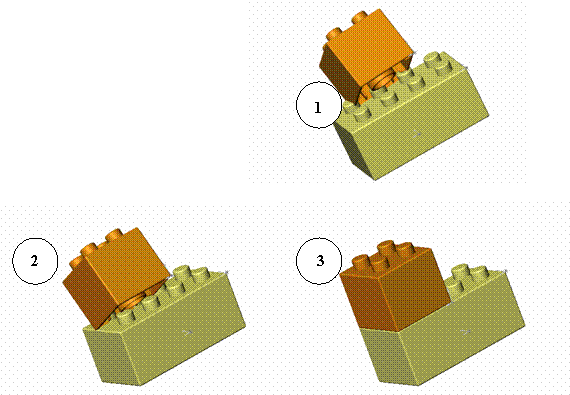 1

2

3