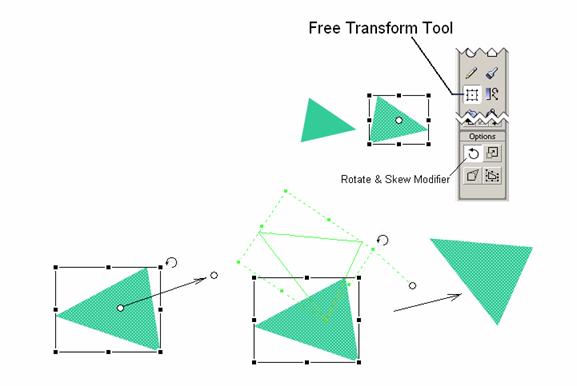 Free Transform Tool

Options

Rotate & Skew Modifier