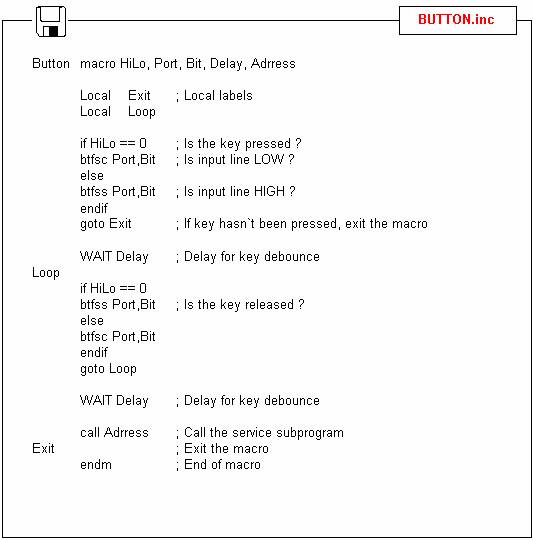 BUTTON.inc

Button	macro HiLo, Port, Bit, Delay, Adrress

	Local	Exit	; Local labels
	Local	Loop

	if HiLo == 0	; Is the key pressed ?
	btfsc Port,Bit	; Is input line LOW ?
	else
	btfss Port,Bit	; Is input line HIGH ?
	endif
	goto Exit	; If key hasn`t been pressed, exit the macro

	WAIT Delay	; Delay for key debounce
Loop
	if HiLo == 0
	btfss Port,Bit	; Is the key released ?
	else
	btfsc Port,Bit
	endif
	goto Loop

	WAIT Delay	; Delay for key debounce

	call Adrress	; Call the service subprogram
Exit		; Exit the macro
	endm	; End of macro