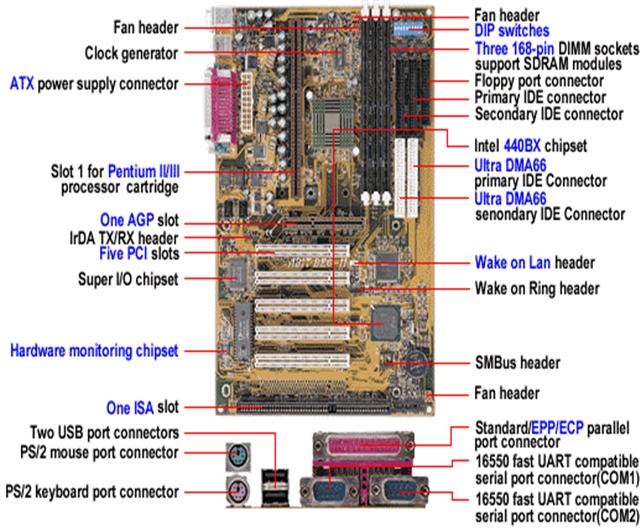 Fan header
Clock generator
ATX power supply connector
Slot 1 for Pentium II/III processor cartridge
One AGP slot
IrDA TX/RX header
Five PCI slots
Super I/O chipset
Hardware monitoring chipset
One ISA slot
Two USB port connectors
PS/2 mouse port connector
PS/2 keyboard port connector

Fan header
DIP switches
Three 168-pin DIMM sockets support SDRAM modules
Floppy port connector
Primary IDE connector
Secondary IDE connector
Intel 440BX chipset
Ultra DMA66 primary IDE Connector
Ultra DMA66 senondary IDE Connector
Wake on Lan header
Wake on Ring header
SMBus header
Fan header
Standard/EPP/ECP parallel port connector
16550 fast UART compatible serial port connector(COM1)
16550 fast UART compatible serial port connector(COM2)