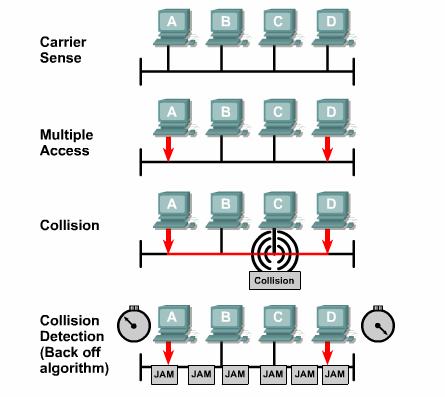 Carrier Sense

A B C D

Multiple Access

A B C D

Collision

A B C D

Collision

Collision Detection (Back off algorithm)

A B C D

JAM JAM JAM JAM JAM JAM