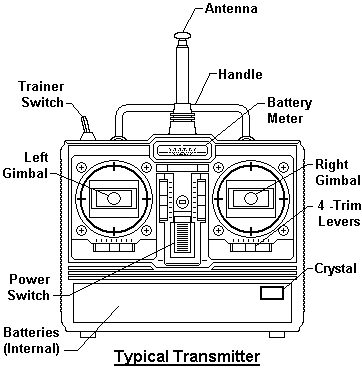 Antenna

Handle

Trainer Switch

Battery Meter

Left Gimbal

Right Gimbal

4 -Trim Levers

Crystal

Power Switch

Batteries (Internal)

Typical Transmitter