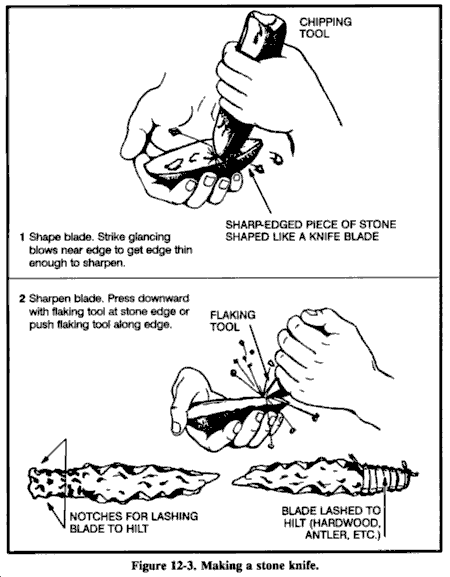 CHIPPING TOOL

SHARP-EDGED PIECE OF STONE SHAPED LIKE A KNIFE BLADE

1 Shape blade. Strike glancing blows near edge to get edge thin enough to sharpen.

2 Sharpen blade. Press downward with flaking tool at stone edge or push flaking tool along edge.

FLAKING TOOL

NOTCHES FOR LASHING BLADE TO HILT

BLADE LASHED TO HILT (HARDWOOD, ANTLER, ETC.)

Figure 12-3. Making a stone knife.