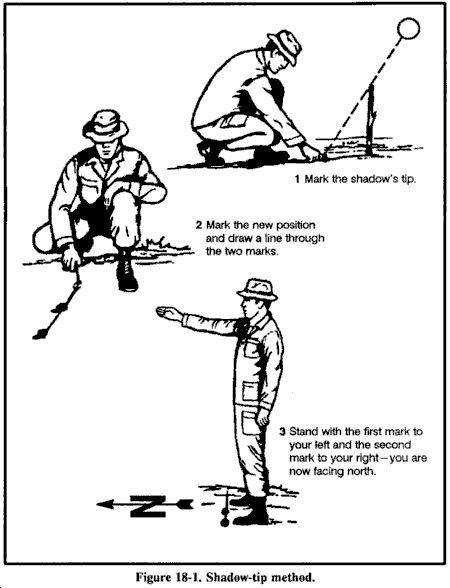 1 Mark the shadow's tip.

2 Mark the new position and draw a line through the two marks.

3 Stand with the first mark to your left and the second mark to your right—you are now facing north.

N

Figure 18-1. Shadow-tip method.