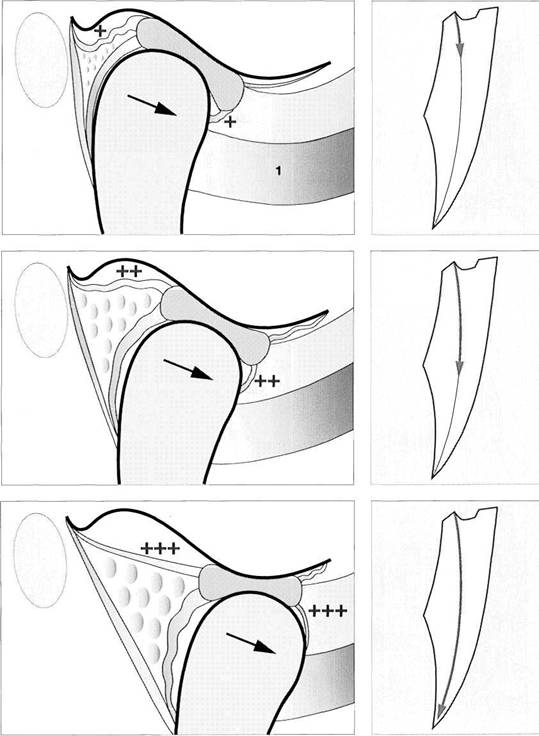 +
+
1

++
++

+++
+++