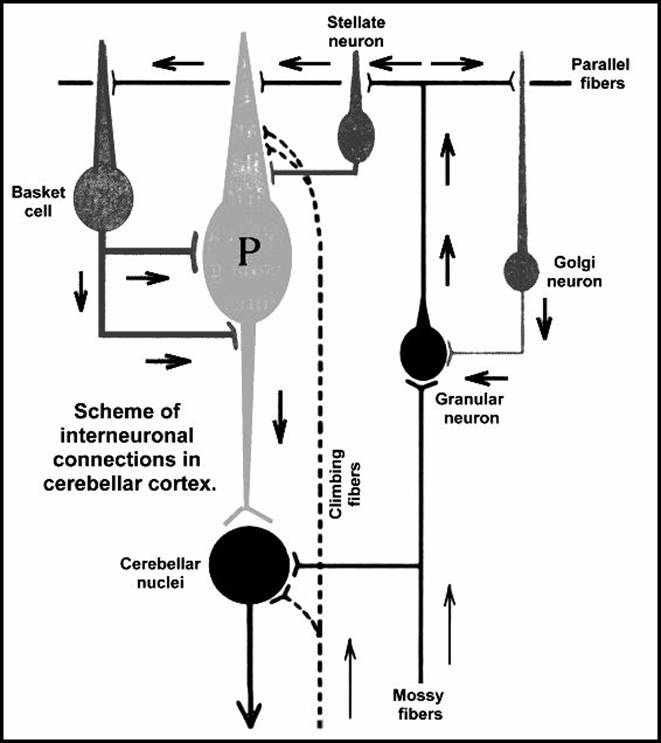 Stellate neuron

Parallel fibers

Basket cell

P

Golgi neuron

Granular neuron

Scheme of interneuronal connections in cerebellar cortex.

Climbing fibers

Cerebellar nuclei

Mossy fibers