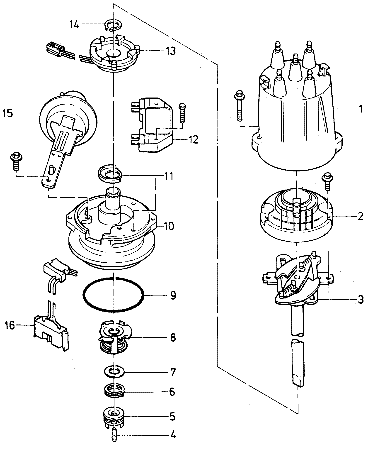 14
13
15
12
11
10
9
16
8
7
6
5
4
1
2
3