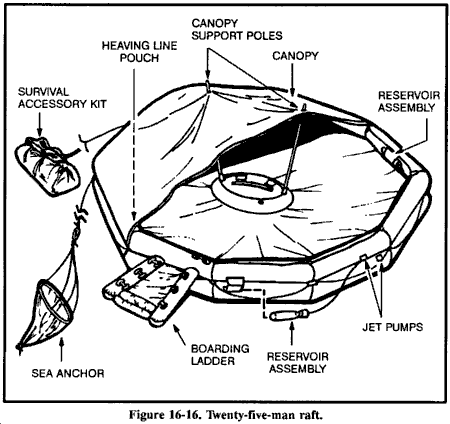 CANOPY SUPPORT POLES

HEAVING LINE POUCH

CANOPY

SURVIVAL ACCESSORY KIT

RESERVOIR ASSEMBLY

JET PUMPS

BOARDING LADDER

RESERVOIR ASSEMBLY

SEA ANCHOR

Figure 16-16. Twenty-five-man raft.