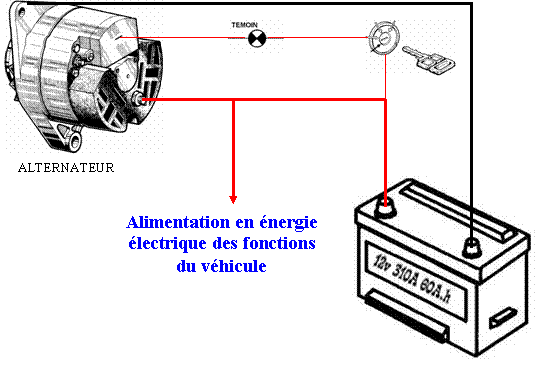 TEMOIN

ALTERNATEUR

Alimentation en énergie électrique des fonctions du véhicule

12v 310A 60A.h