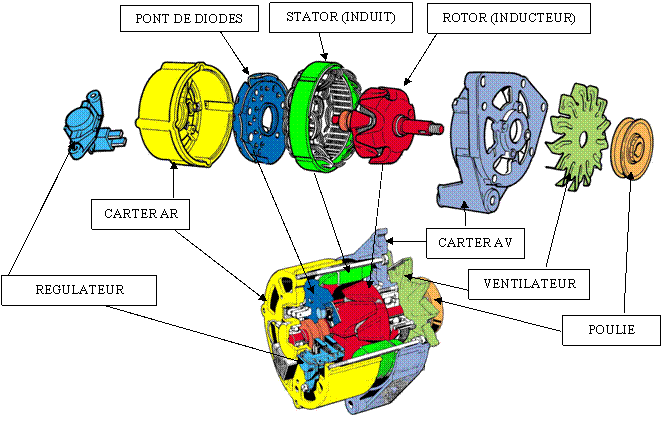 PONT DE DIODES

STATOR (INDUIT)

ROTOR (INDUCTEUR)

CARTER AR

CARTER AV

REGULATEUR

VENTILATEUR

POULIE