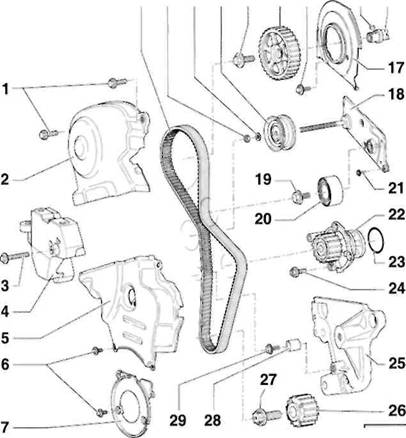 1
2
3
4
5
6
7
17
18
19
20
21
22
23
24
25
26
27
28
29