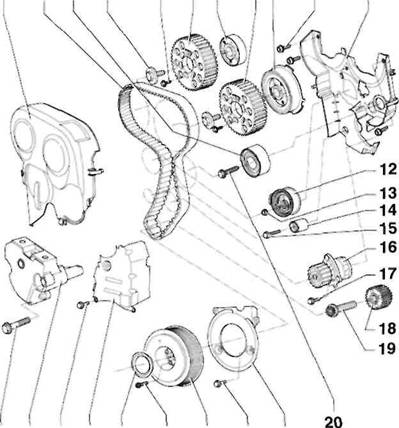 12
13
14
15
16
17
18
19
20