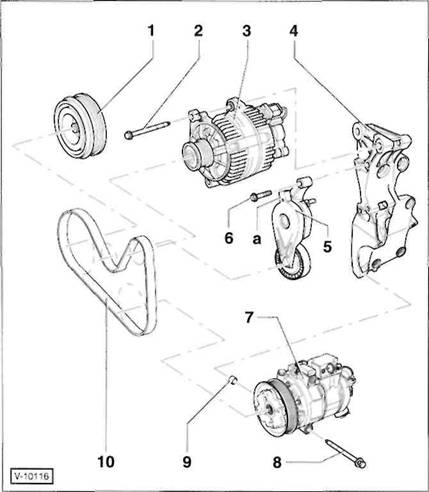 1
2
3
4
6
a
5
7
10
9
8
V-10116