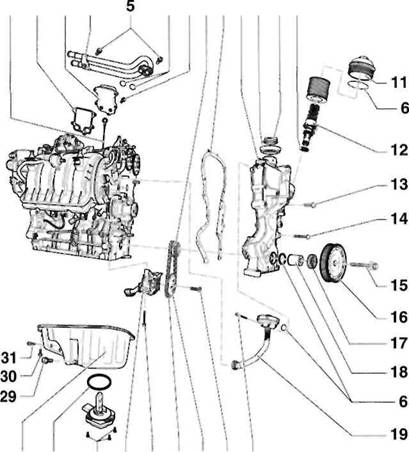 5
11
6
12
13
14
15
16
17
18
6
19
31
30
29