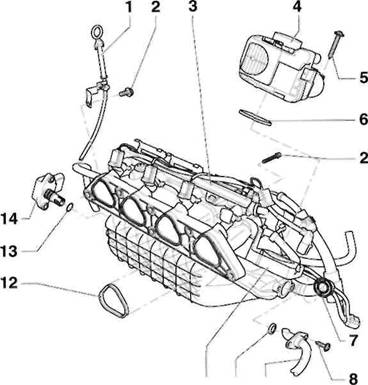 1
2
3
4
5
6
2
14
13
12
7
8