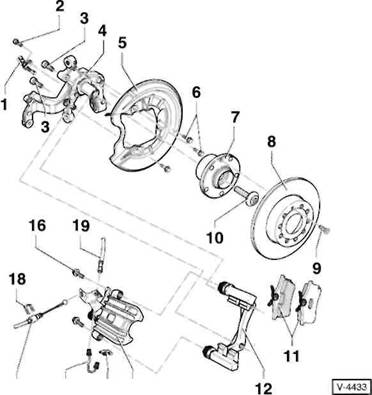 2
3
4
5
1
3
6
7
8
10
16
19
9
18
11
12
V-4433