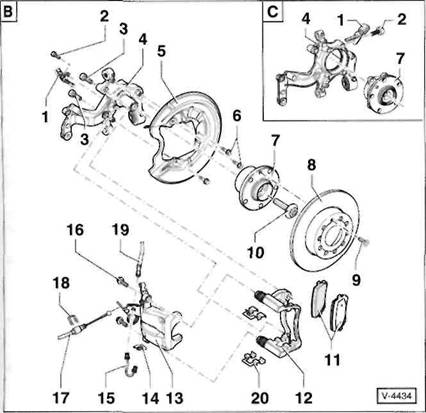 B

2 3 4 5 1 3 6 7 8 10 9 16 19 18 11 17 15 14 13 20 12

C

4 1 2 7

V-4434