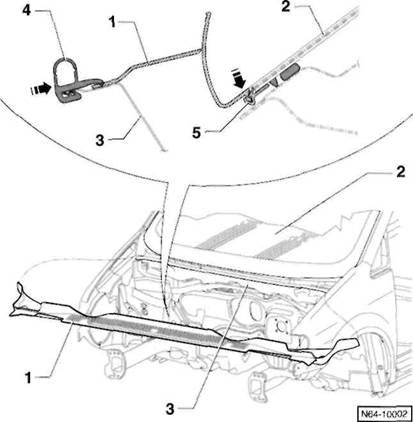 4
1
2
3
5
2
1
3
N64-10002