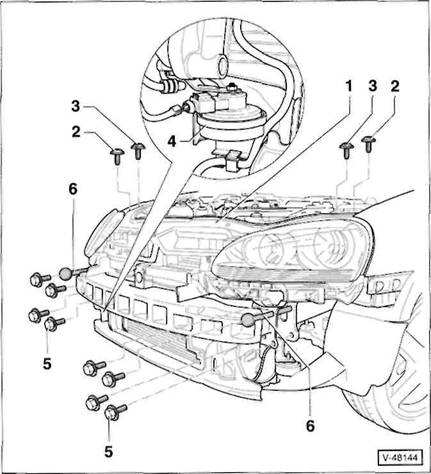 1
3
2
3
2
4
6
5
5
6
V-48144