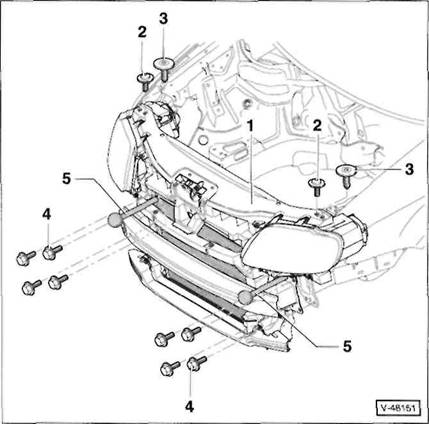 2
3
1
2
3
5
4
5
4
V-48151