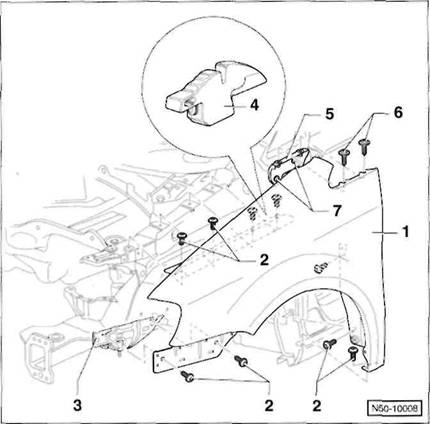 4
5
6
7
1
2
3
2
2
N50-10008