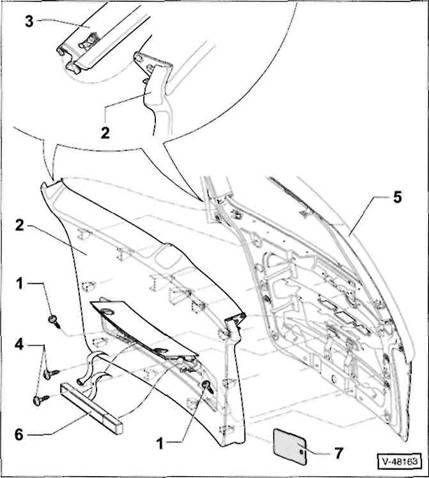 3
2
5
2
1
4
6
1
7
V-48163