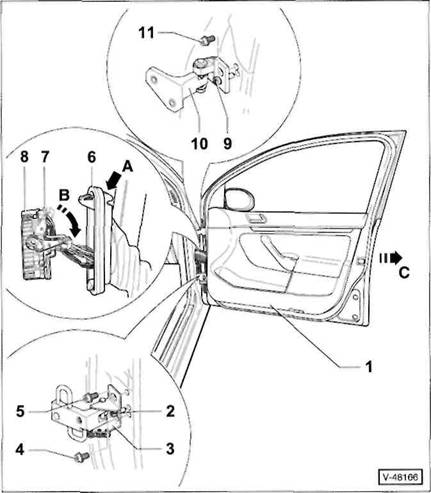 11

10 9

8 7 6 A

B

C

1

5 2

3

4

V-48166