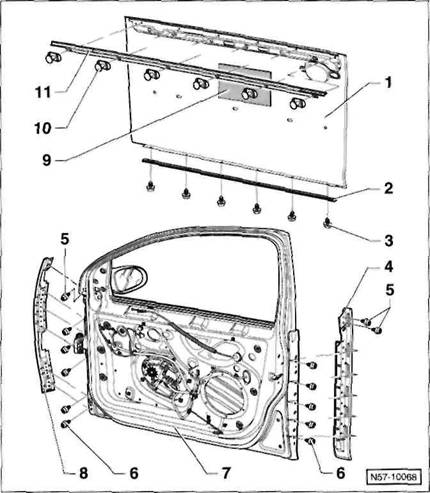 11
10
9
1
2
3
5
4
5
8
6
7
6
N57-10068