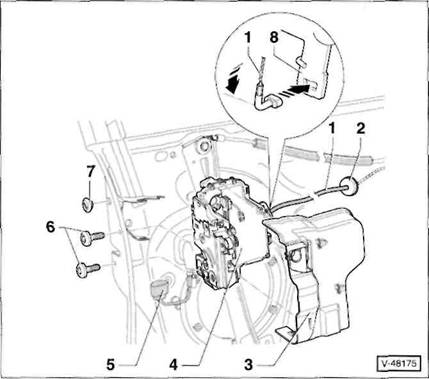 1
8
1
2
7
6
5
4
3
V-48175