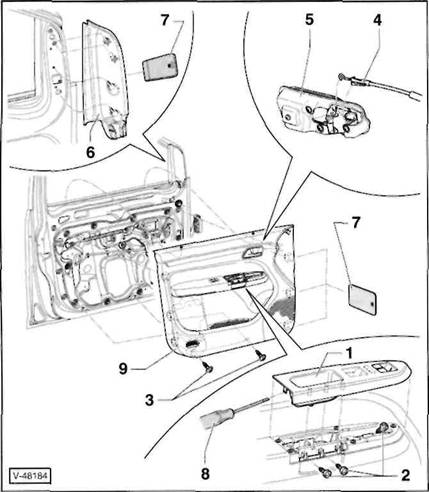 7
5
4
6
7
1
9
3
8
2
V-48184