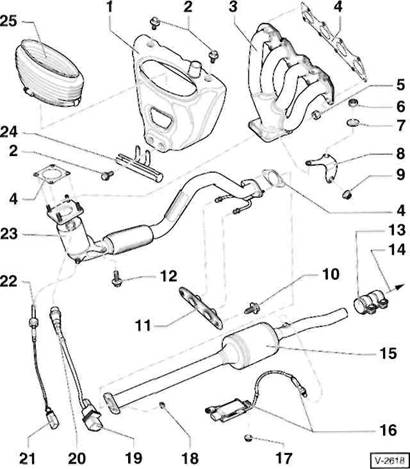 25
1
2
3
4
5
6
7
24
2
8
9
4
4
23
13
14
22
12
10
11
15
16
21
20
19
18
17
V-2618