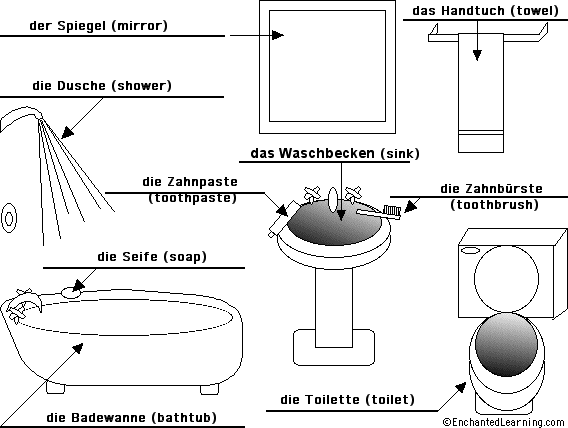 der Spiegel (mirror)

das Handtuch (towel)

die Dusche (shower)

das Waschbecken (sink)

die Zahnpaste (toothpaste)

die Zahnbürste (toothbrush)

die Seife (soap)

die Toilette (toilet)

die Badewanne (bathtub)

©EnchantedLearning.com