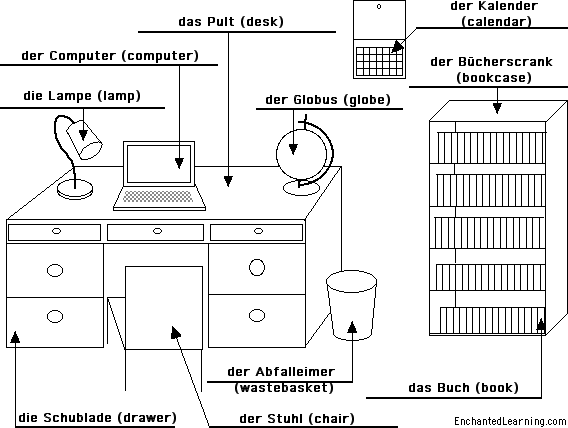 das Pult (desk)

der Kalender
(calendar)

der Computer (computer)

der Bücherscrank
(bookcase)

die Lampe (lamp)

der Globus (globe)

der Abfalleimer
(wastebasket)

das Buch (book)

die Schublade (drawer)

der Stuhl (chair)

EnchantedLearning.com