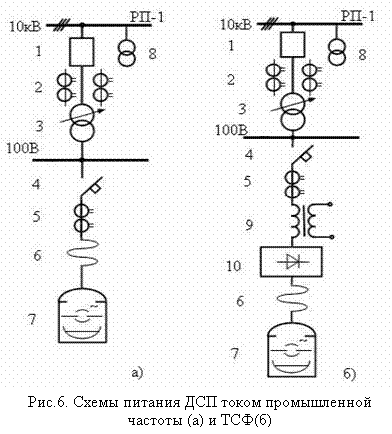 10кВ
РП-1
1
8
2
3
100В
4
5
6
7
а)

10кВ
РП-1
1
8
2
3
100В
4
5
9
10
6
7
б)

Рис.6. Схемы питания ДСП током промышленной частоты (а) и ТСФ(б)