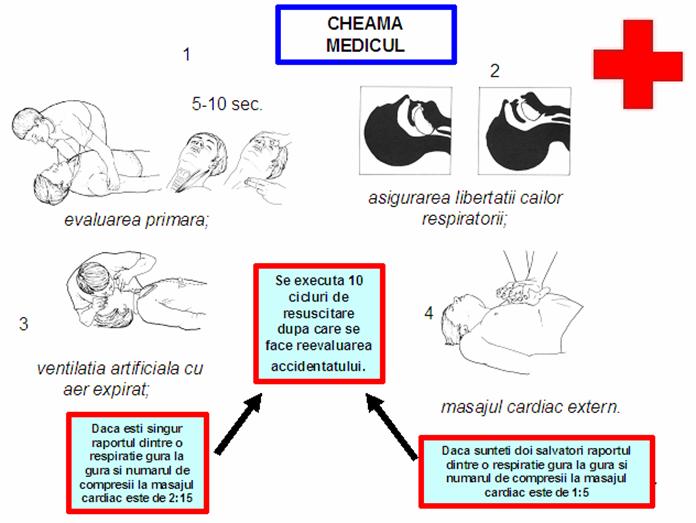 CHEAMA MEDICUL

1

5-10 sec.

evaluarea primara;

2

asigurarea libertatii cailor respiratorii;

3

ventilatia artificiala cu aer expirat;

Se executa 10 cicluri de resuscitare dupa care se face reevaluarea accidentatului.

4

masajul cardiac extern.

Daca esti singur raportul dintre o respiratie gura la gura si numarul de compresii la masajul cardiac este de 2:15

Daca sunteti doi salvatori raportul dintre o respiratie gura la gura si numarul de compresii la masajul cardiac este de 1:5