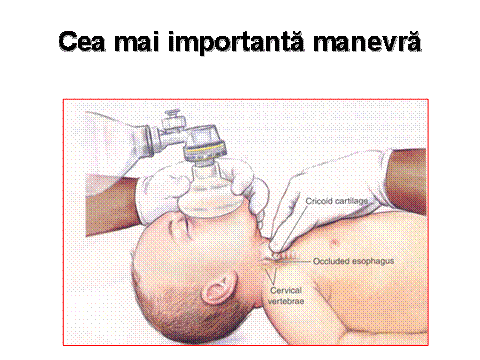 Cea mai importantă manevră

Cricoid cartilage

Occluded esophagus

Cervical vertebrae