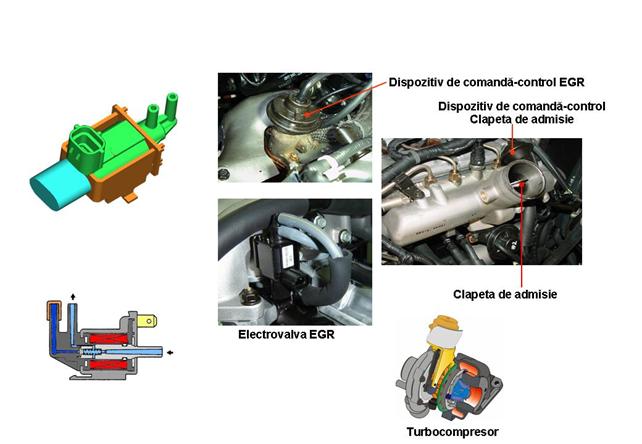 Dispozitiv de comandă-control EGR

Dispozitiv de comandă-control
Clapeta de admisie

Clapeta de admisie

Electrovalva EGR

Turbocompresor